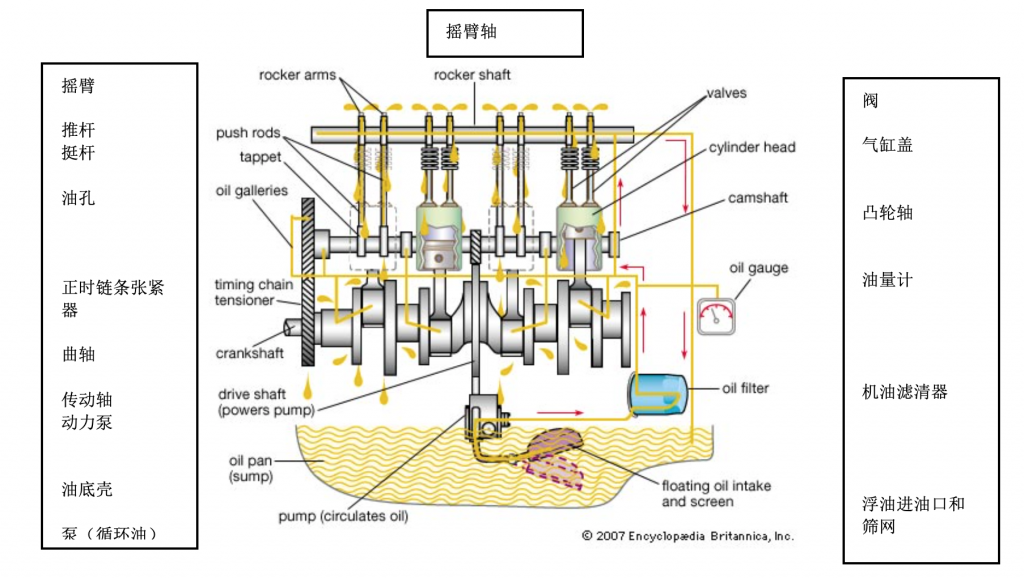 摇臂轴

摇臂

推杆
挺杆

油孔

正时链条张紧器

曲轴

传动轴
动力泵

油底壳

泵（循环油）

rocker arms
rocker shaft
valves
push rods
tappet
cylinder head
oil galleries
camshaft
oil gauge
timing chain tensioner
crankshaft
drive shaft (powers pump)
oil filter
oil pan (sump)
floating oil intake and screen
pump (circulates oil)
© 2007 Encyclopædia Britannica, Inc.

阀

气缸盖

凸轮轴

油量计

机油滤清器

浮油进油口和筛网